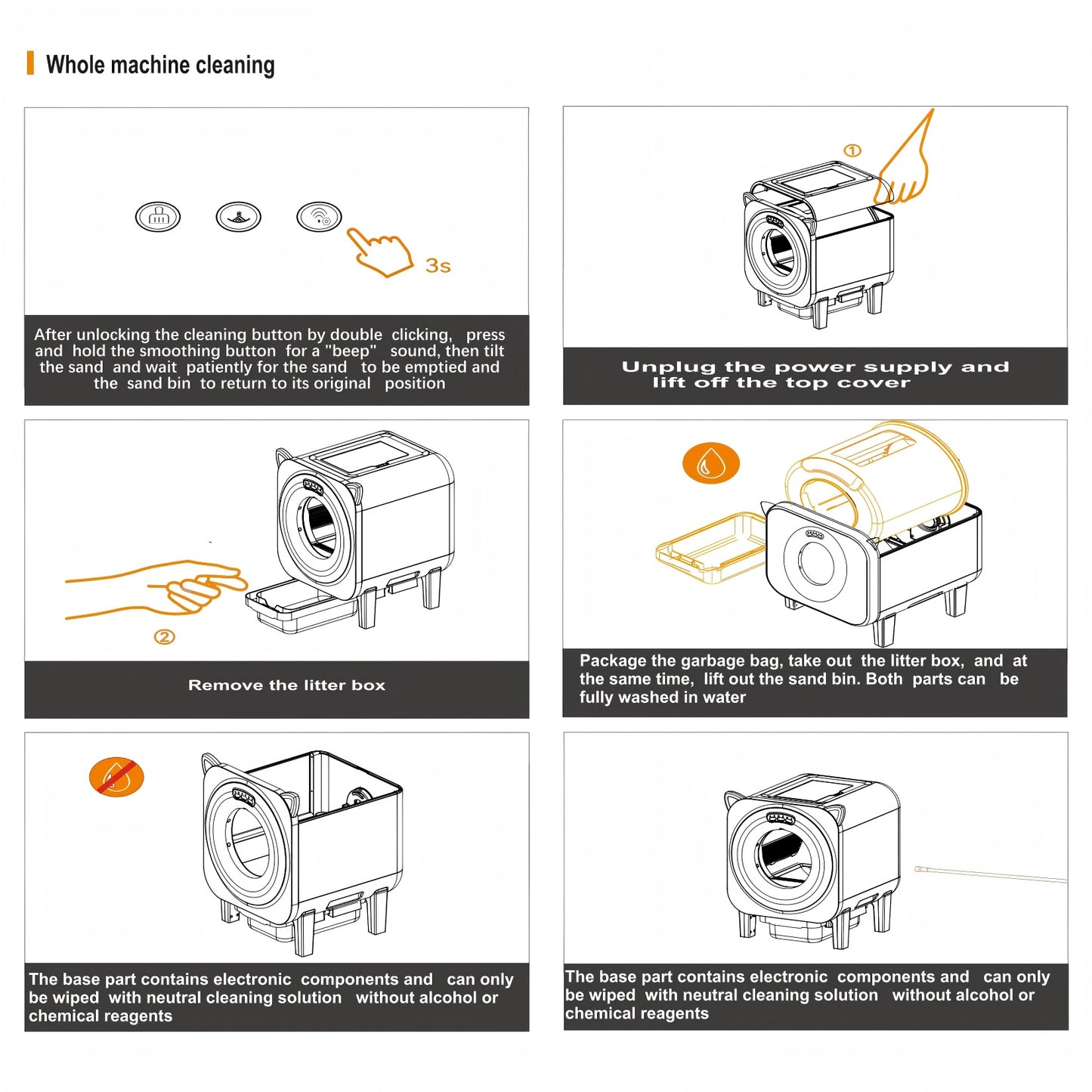 Whole machine cleaning

3s

After unlocking the cleaning button by double clicking, press and hold the smoothing button for a "beep" sound, then tilt the sand and wait patiently for the sand to be emptied and the sand bin to return to its original position

①

Unplug the power supply and lift off the top cover

②

Remove the litter box

Package the garbage bag, take out the litter box, and at the same time, lift out the sand bin. Both parts can be fully washed in water

The base part contains electronic components and can only be wiped with neutral cleaning solution without alcohol or chemical reagents

The base part contains electronic components and can only be wiped with neutral cleaning solution without alcohol or chemical reagents